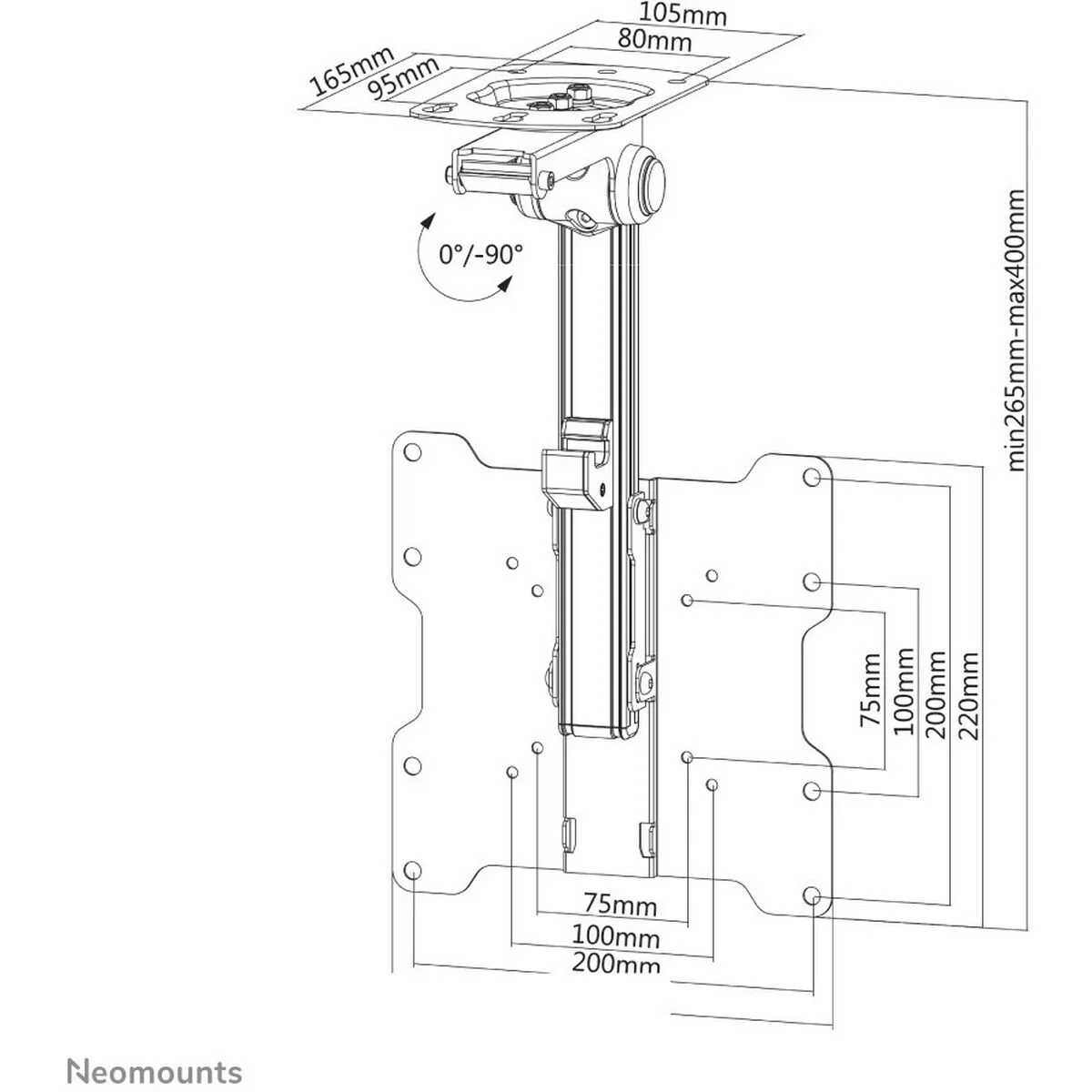 105mm
80mm
165mm
95mm
0°/-90°
min265mm-max400mm
75mm
100mm
200mm
220mm
75mm
100mm
200mm
Neomounts