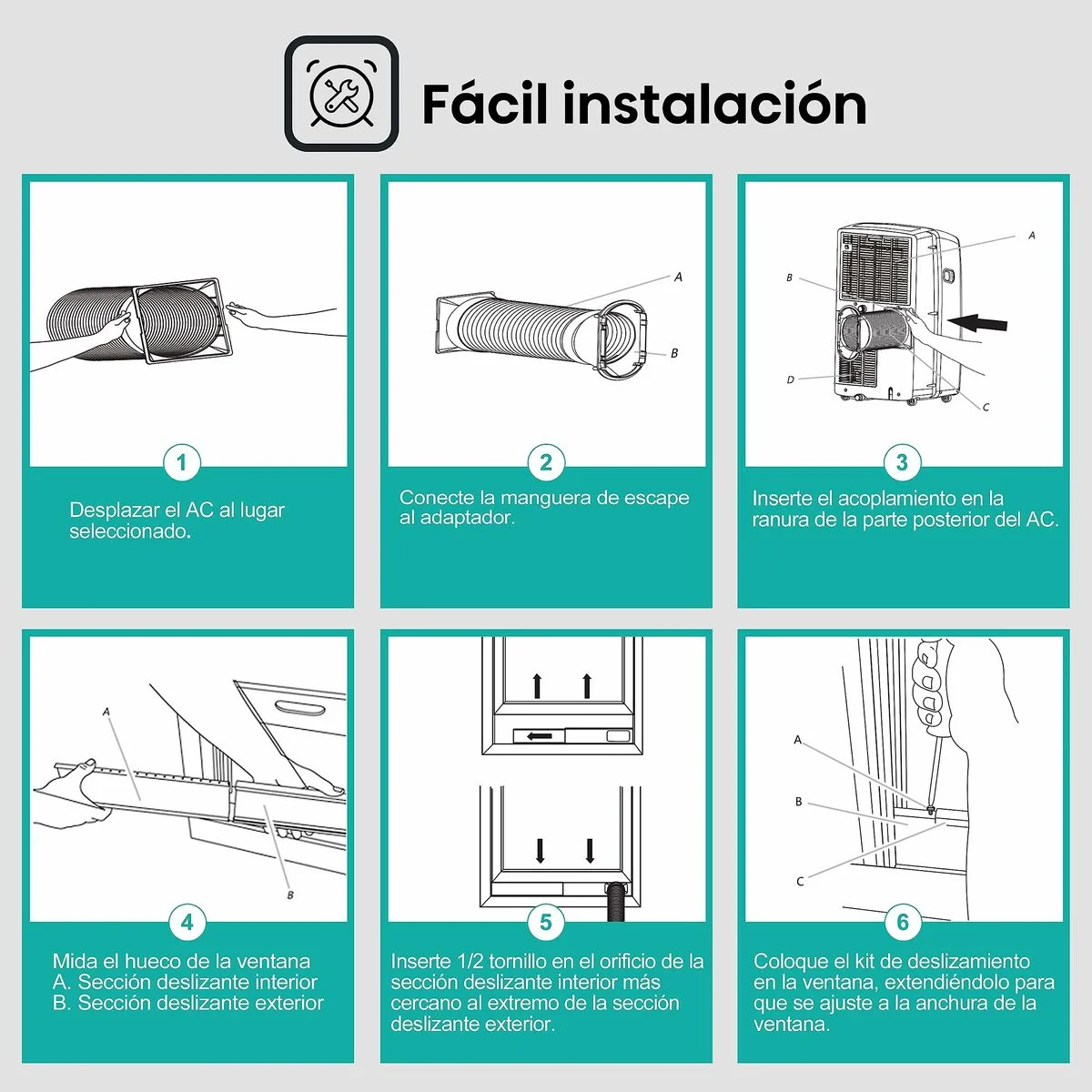 Fácil instalación

1

Desplazar el AC al lugar seleccionado.

A

B

2

Conecte la manguera de escape al adaptador.

A

B

D

C

3

Inserte el acoplamiento en la ranura de la parte posterior del AC.

A

B

4

Mida el hueco de la ventana
A. Sección deslizante interior
B. Sección deslizante exterior

5

Inserte 1/2 tornillo en el orificio de la sección deslizante interior más cercano al extremo de la sección deslizante exterior.

A

B

C

6

Coloque el kit de deslizamiento en la ventana, extendiéndolo para que se ajuste a la anchura de la ventana.