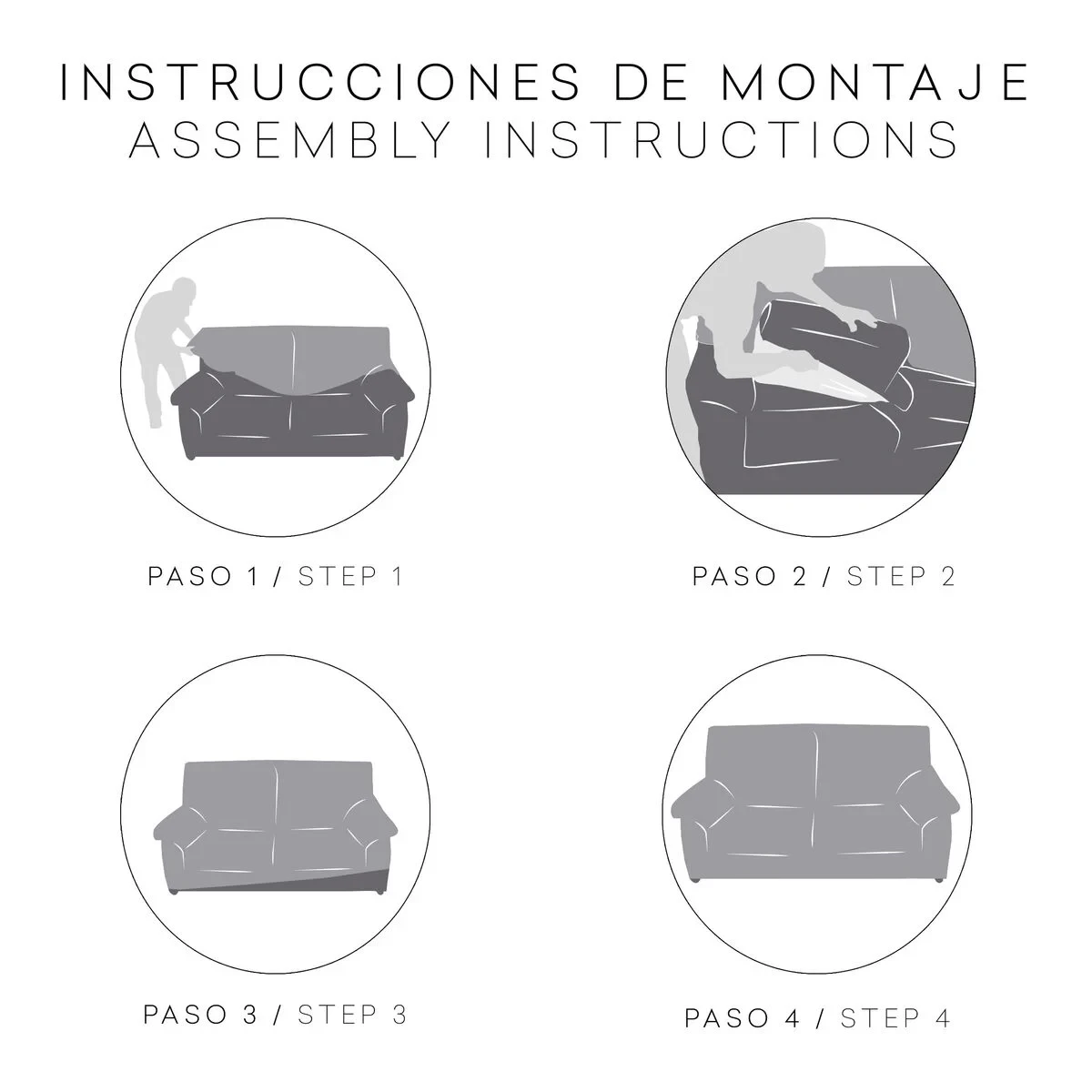 INSTRUCCIONES DE MONTAJE
ASSEMBLY INSTRUCTIONS

PASO 1 / STEP 1

PASO 2 / STEP 2

PASO 3 / STEP 3

PASO 4 / STEP 4