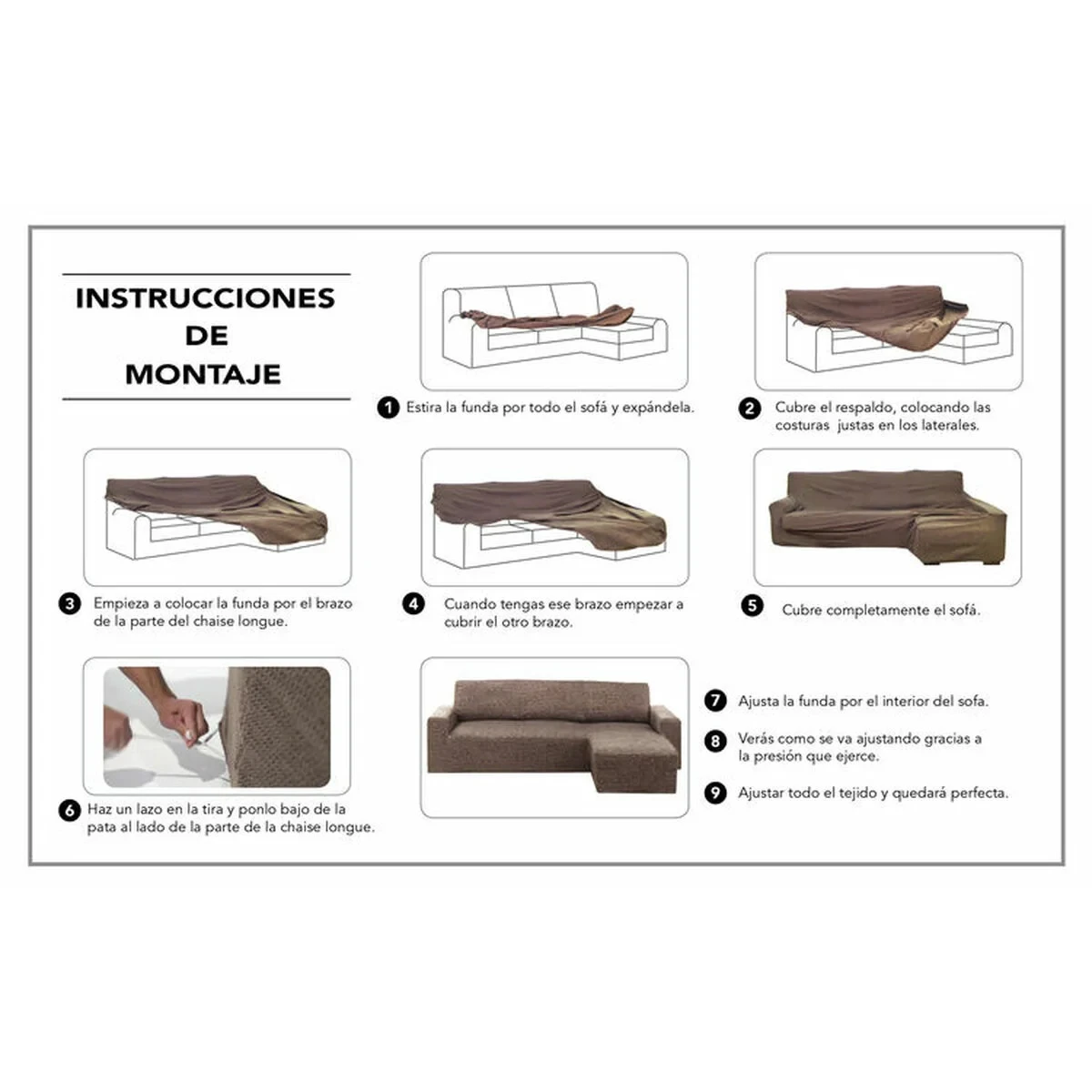 INSTRUCCIONES DE MONTAJE

1 Estira la funda por todo el sofá y expándela.

2 Cubre el respaldo, colocando las costuras justas en los laterales.

3 Empieza a colocar la funda por el brazo de la parte del chaise longue.

4 Cuando tengas ese brazo empezar a cubrir el otro brazo.

5 Cubre completamente el sofá.

6 Haz un lazo en la tira y ponlo bajo de la pata al lado de la parte de la chaise longue.

7 Ajusta la funda por el interior del sofa.

8 Verás como se va ajustando gracias a la presión que ejerce.

9 Ajustar todo el tejido y quedará perfecta.