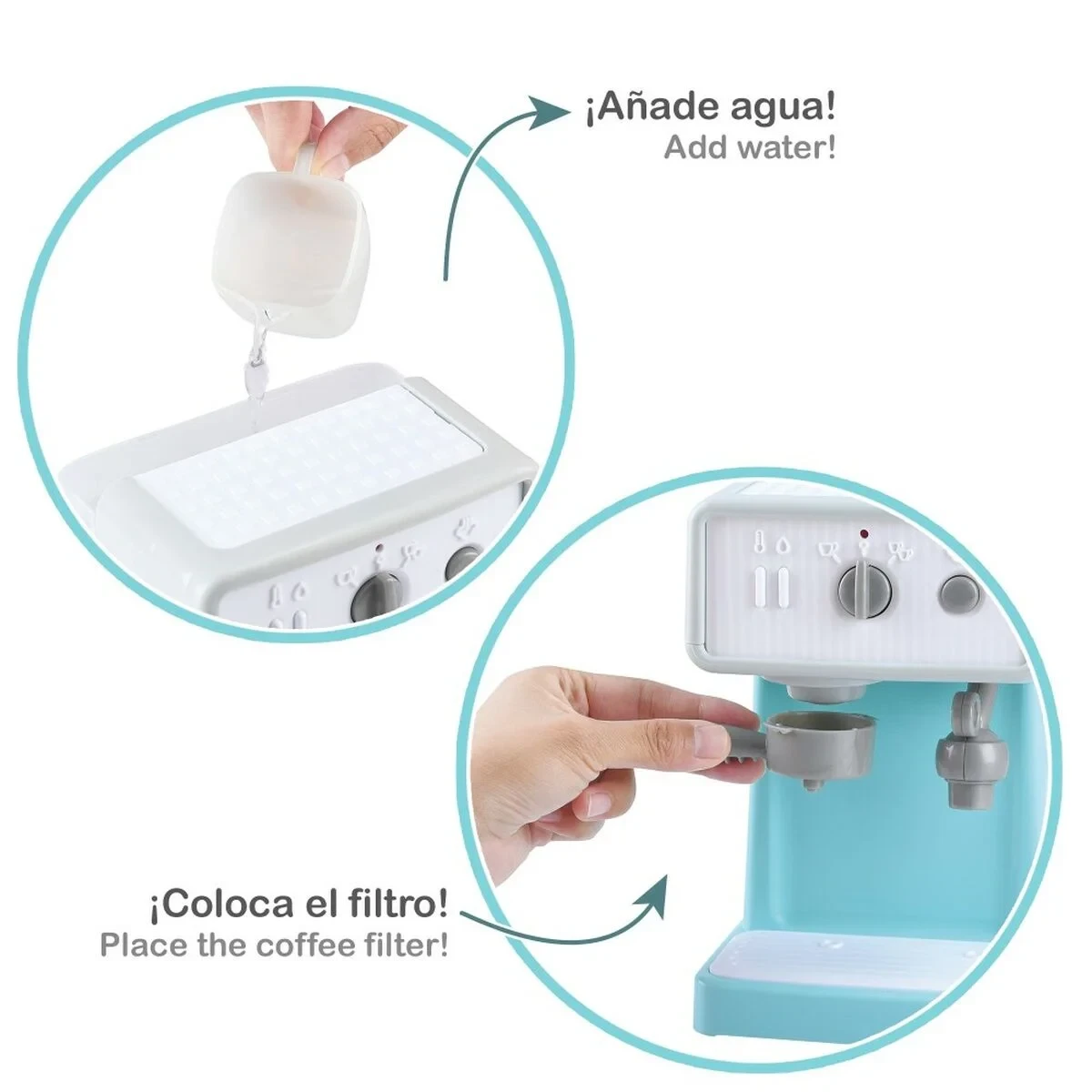 ¡Añade agua!
Add water!

¡Coloca el filtro!
Place the coffee filter!