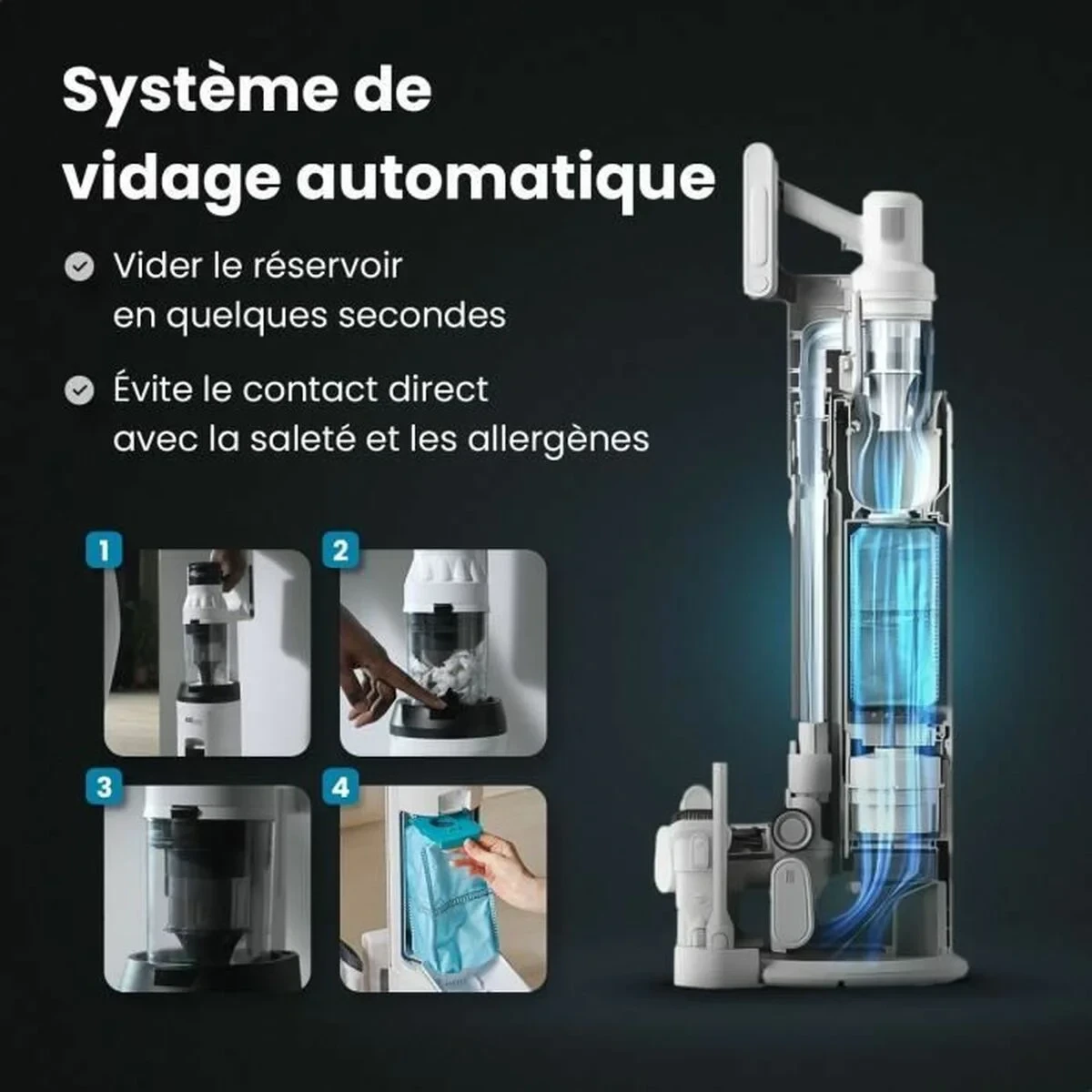 Système de vidage automatique

Vider le réservoir en quelques secondes

Évite le contact direct avec la saleté et les allergènes

1

2

3

4