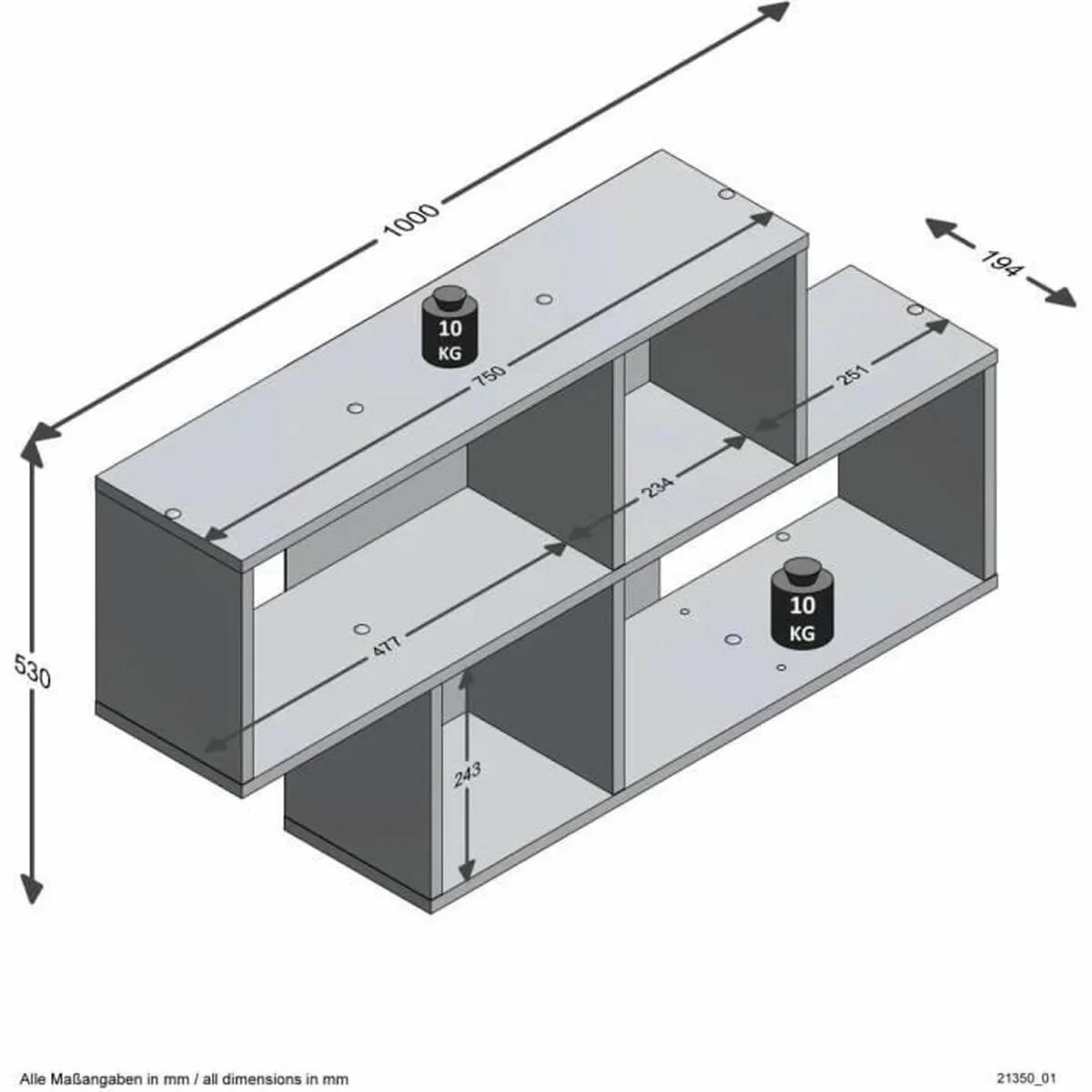 1000

194

10 KG

750

251

234

530

477

10 KG

243

Alle Maßangaben in mm / all dimensions in mm

21350_01