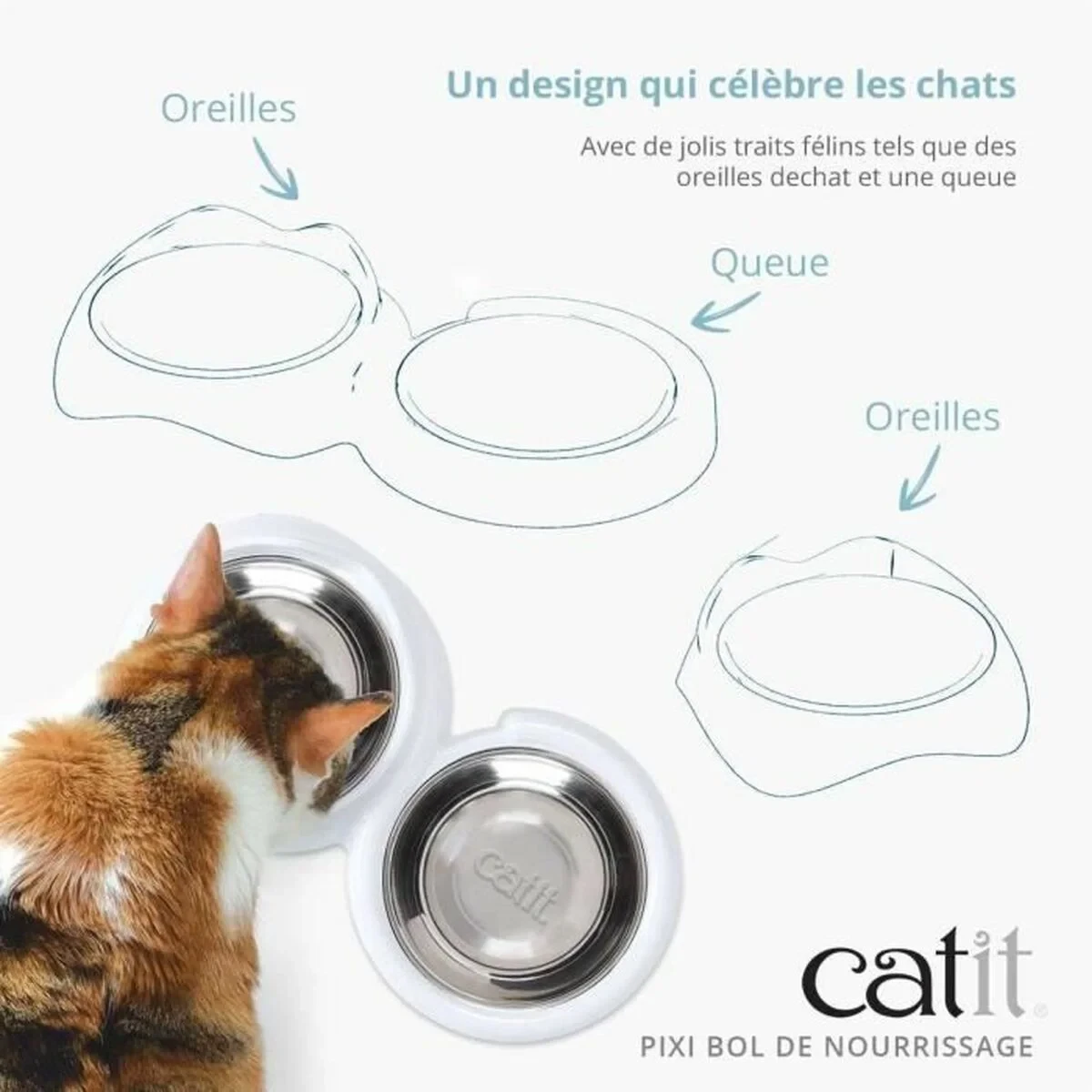 Un design qui célèbre les chats

Avec de jolis traits félins tels que des oreilles dechat et une queue

Oreilles

Queue

Oreilles

catit

catit®

PIXI BOL DE NOURRISSAGE