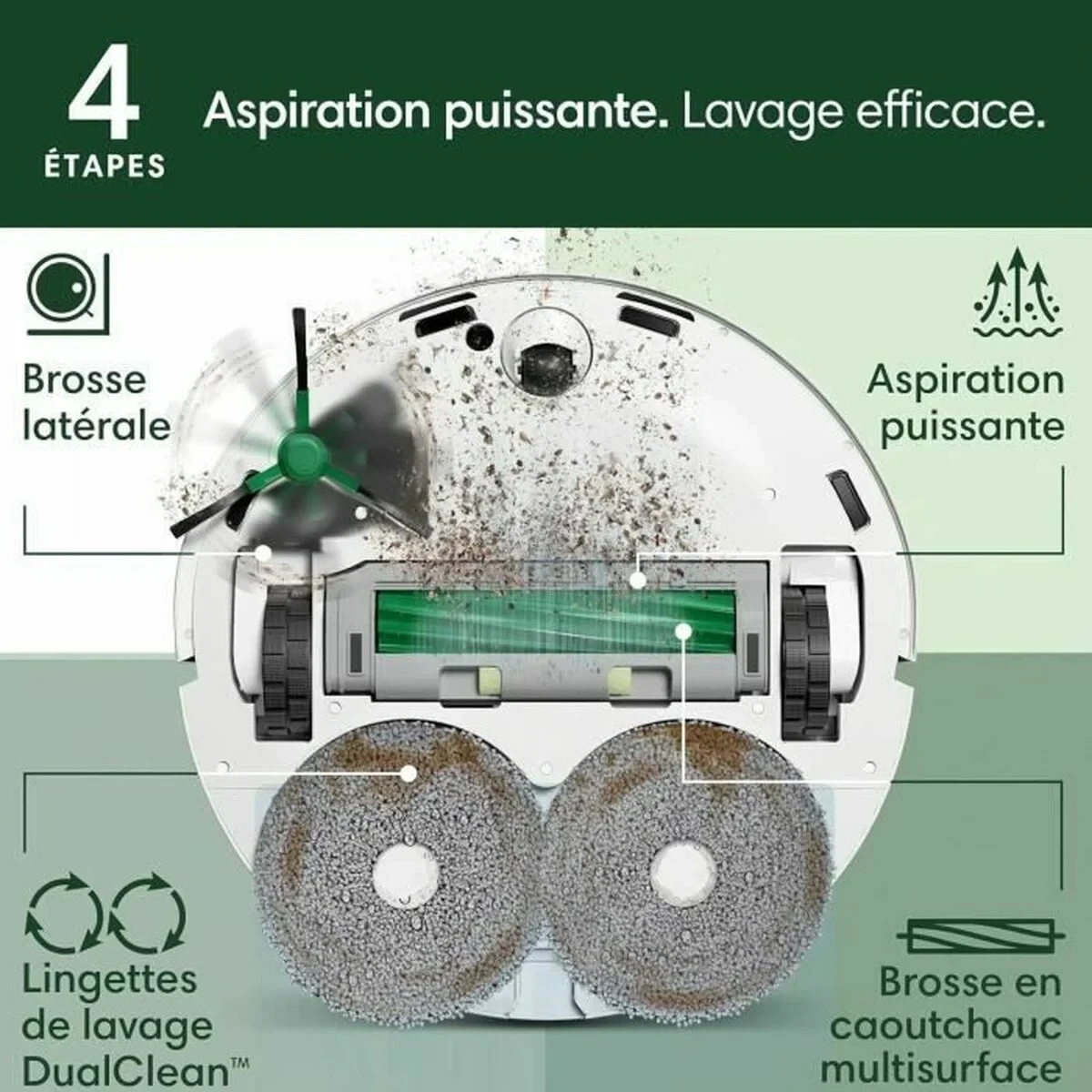 4 ÉTAPES

Aspiration puissante. Lavage efficace.

Brosse latérale

Aspiration puissante

Lingettes de lavage DualClean™

Brosse en caoutchouc multisurface