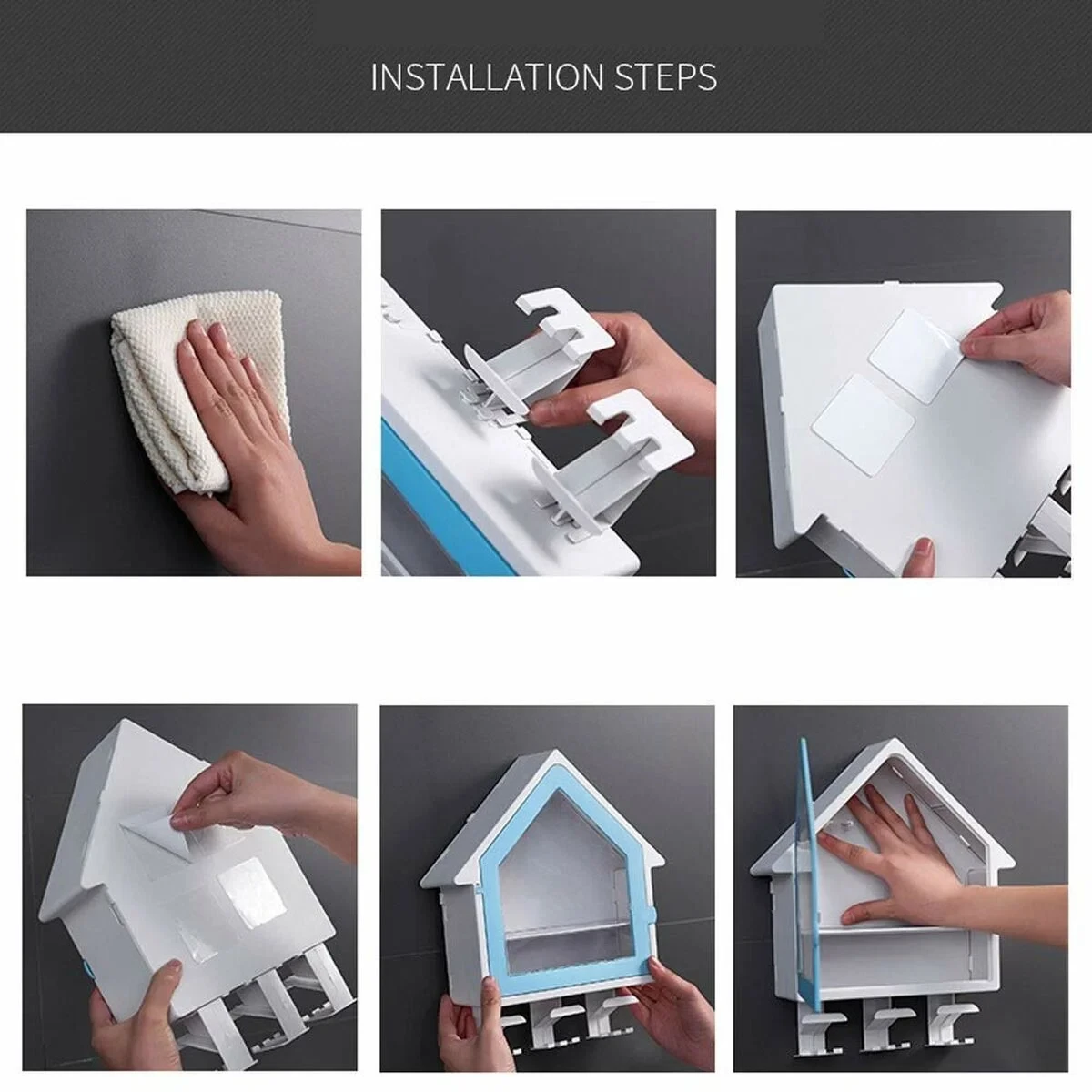 INSTALLATION STEPS