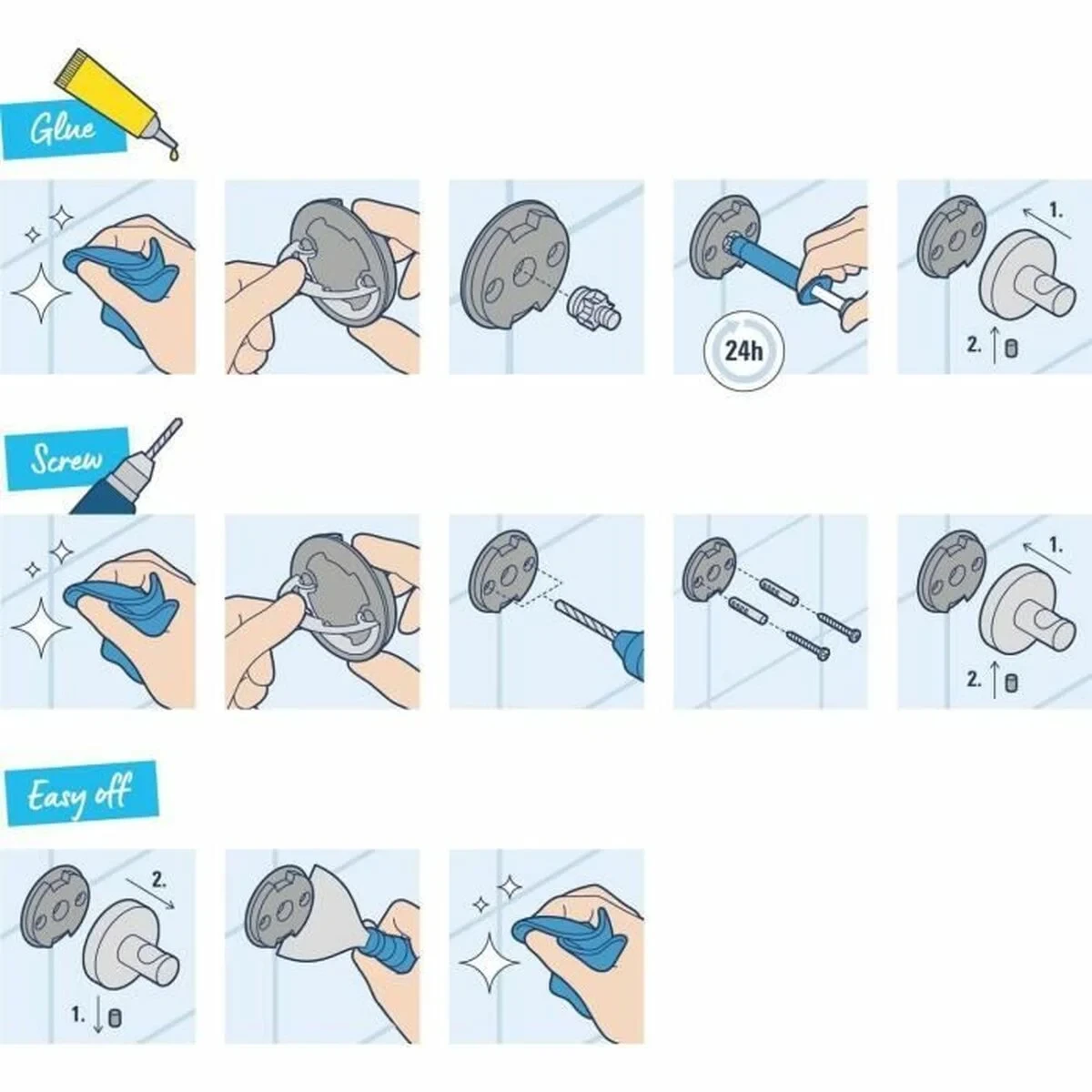 Glue

24h

1.

2.

Screw

1.

2.

Easy off

2.

1.