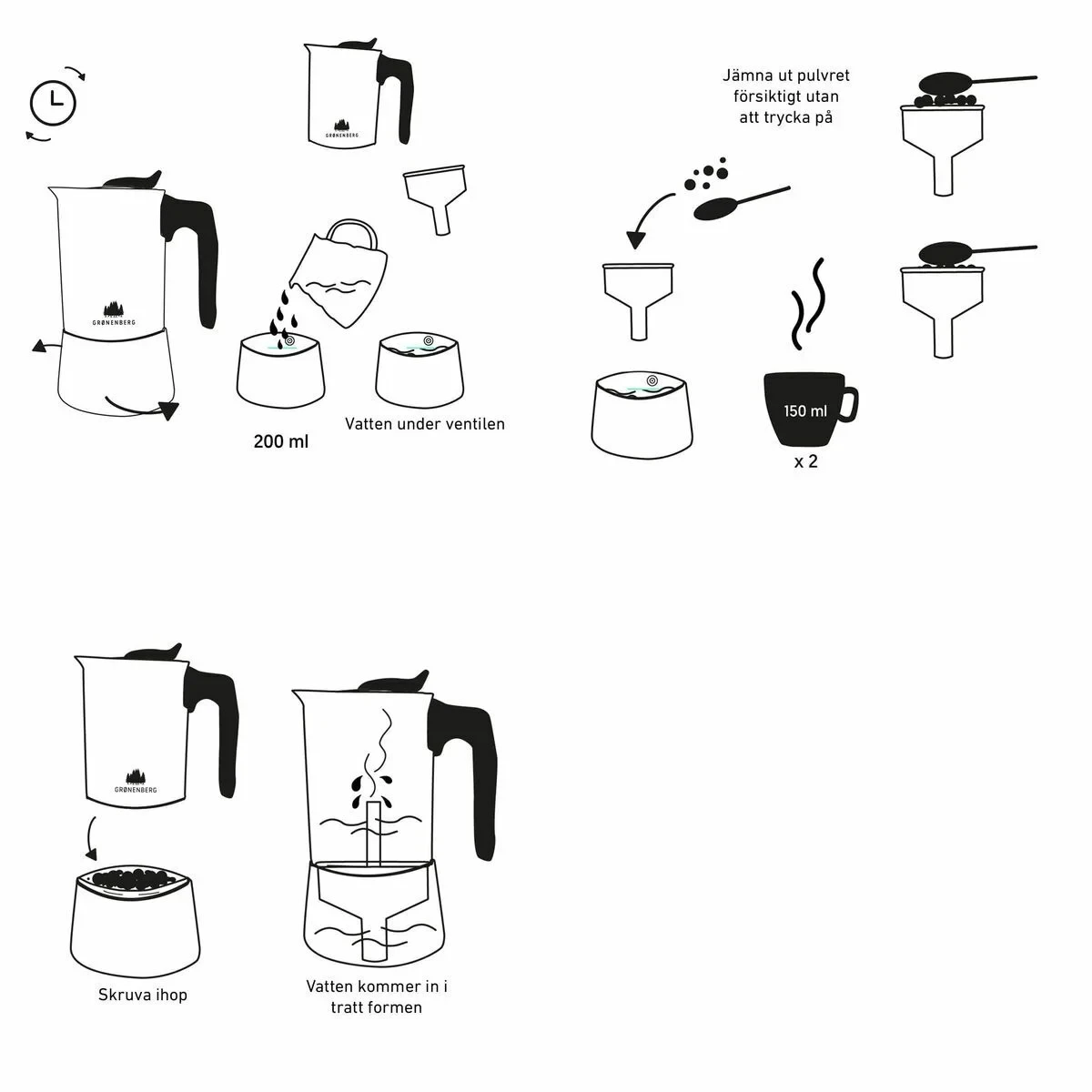 GRØNENBERG

GRØNENBERG

200 ml

Vatten under ventilen

Jämna ut pulvret försiktigt utan att trycka på

150 ml

x 2

GRØNENBERG

Skruva ihop

Vatten kommer in i tratt formen