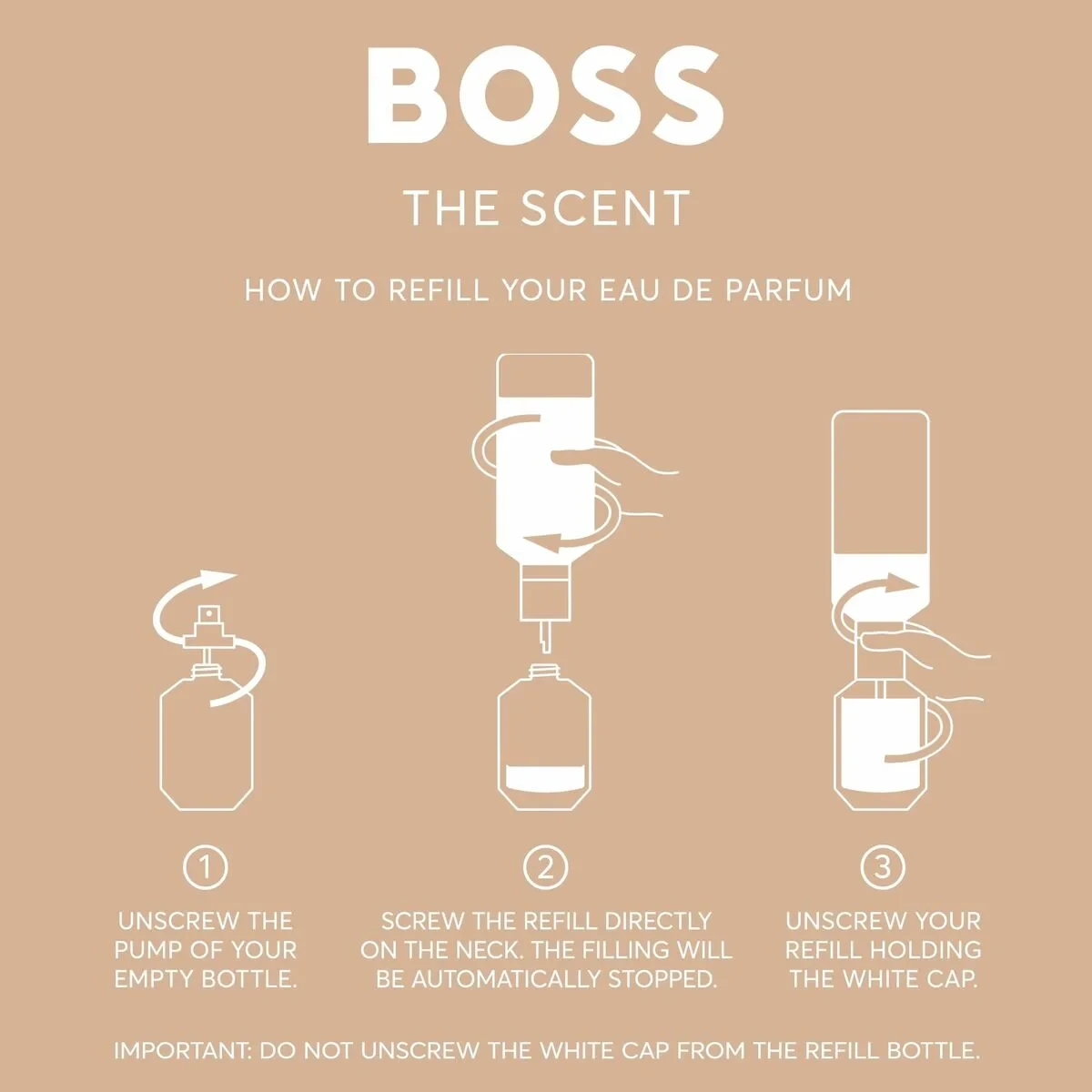 BOSS

THE SCENT

HOW TO REFILL YOUR EAU DE PARFUM

1
UNSCREW THE PUMP OF YOUR EMPTY BOTTLE.

2
SCREW THE REFILL DIRECTLY ON THE NECK. THE FILLING WILL BE AUTOMATICALLY STOPPED.

3
UNSCREW YOUR REFILL HOLDING THE WHITE CAP.

IMPORTANT: DO NOT UNSCREW THE WHITE CAP FROM THE REFILL BOTTLE.