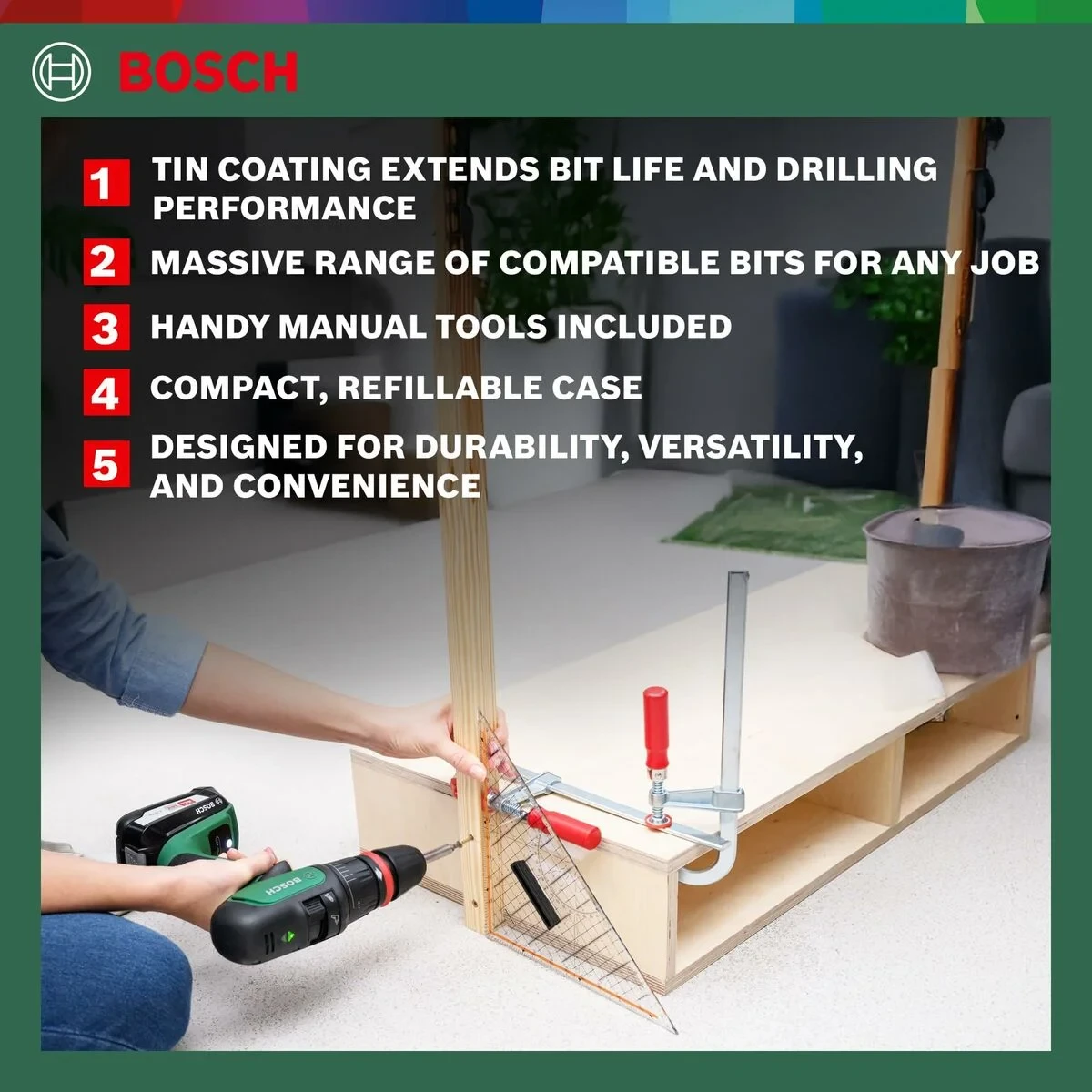 BOSCH

1 TIN COATING EXTENDS BIT LIFE AND DRILLING PERFORMANCE

2 MASSIVE RANGE OF COMPATIBLE BITS FOR ANY JOB

3 HANDY MANUAL TOOLS INCLUDED

4 COMPACT, REFILLABLE CASE

5 DESIGNED FOR DURABILITY, VERSATILITY, AND CONVENIENCE

BOSCH

BOSCH