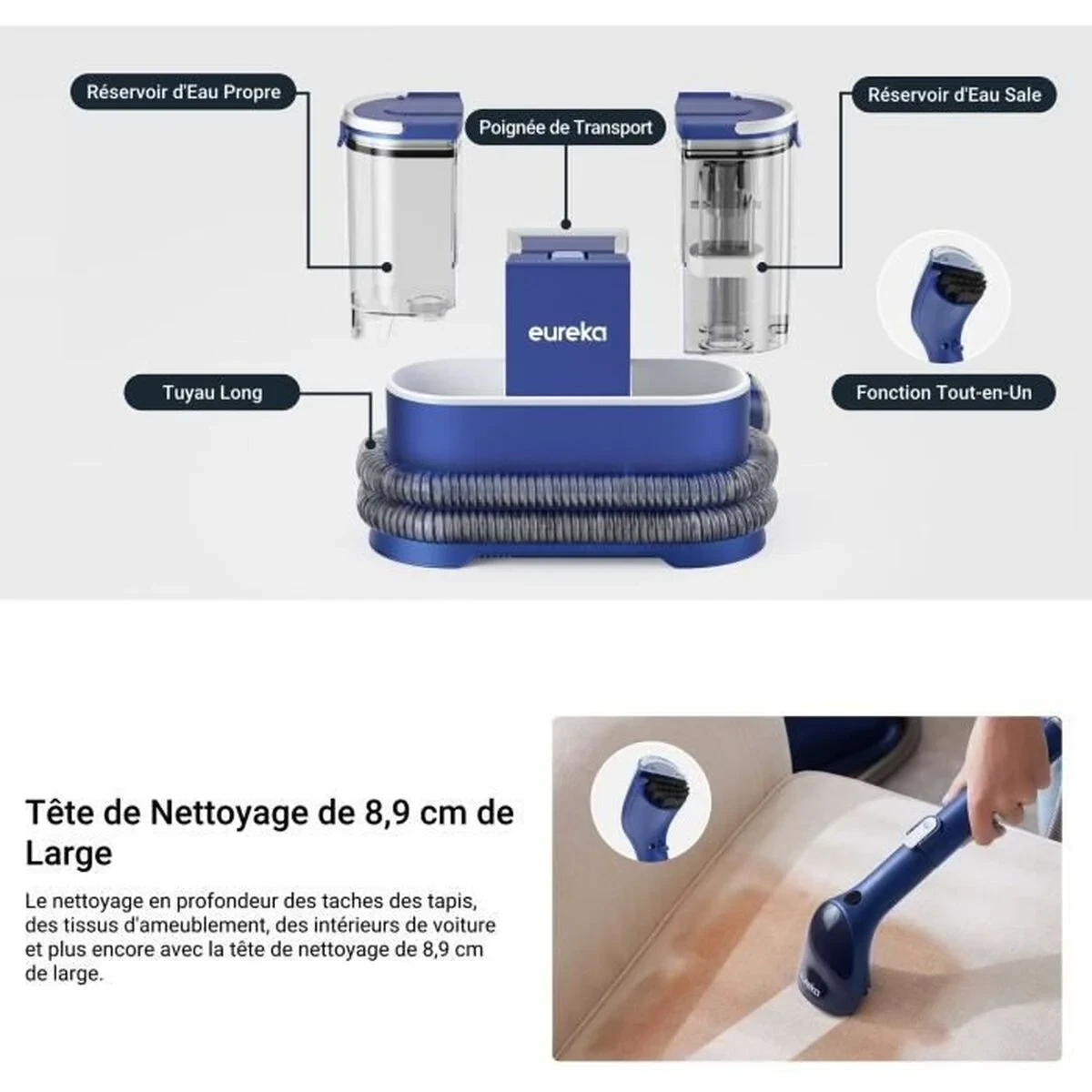 Réservoir d'Eau Propre

Poignée de Transport

Réservoir d'Eau Sale

eureka

Tuyau Long

Fonction Tout-en-Un

Tête de Nettoyage de 8,9 cm de Large

Le nettoyage en profondeur des taches des tapis, des tissus d'ameublement, des intérieurs de voiture et plus encore avec la tête de nettoyage de 8,9 cm de large.

eureka