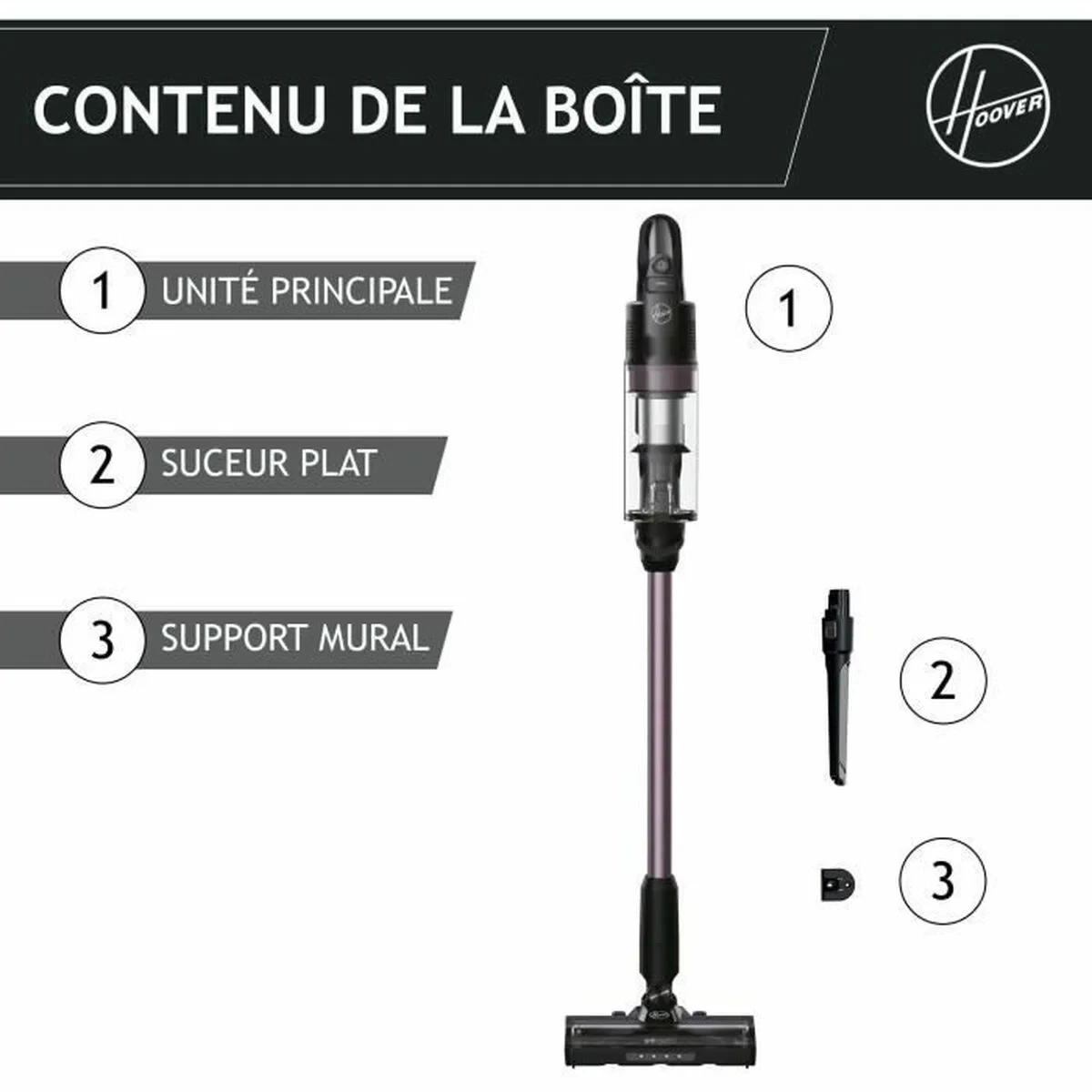 CONTENU DE LA BOÎTE

HOOVER

1 UNITÉ PRINCIPALE

2 SUCEUR PLAT

3 SUPPORT MURAL

1

2

3